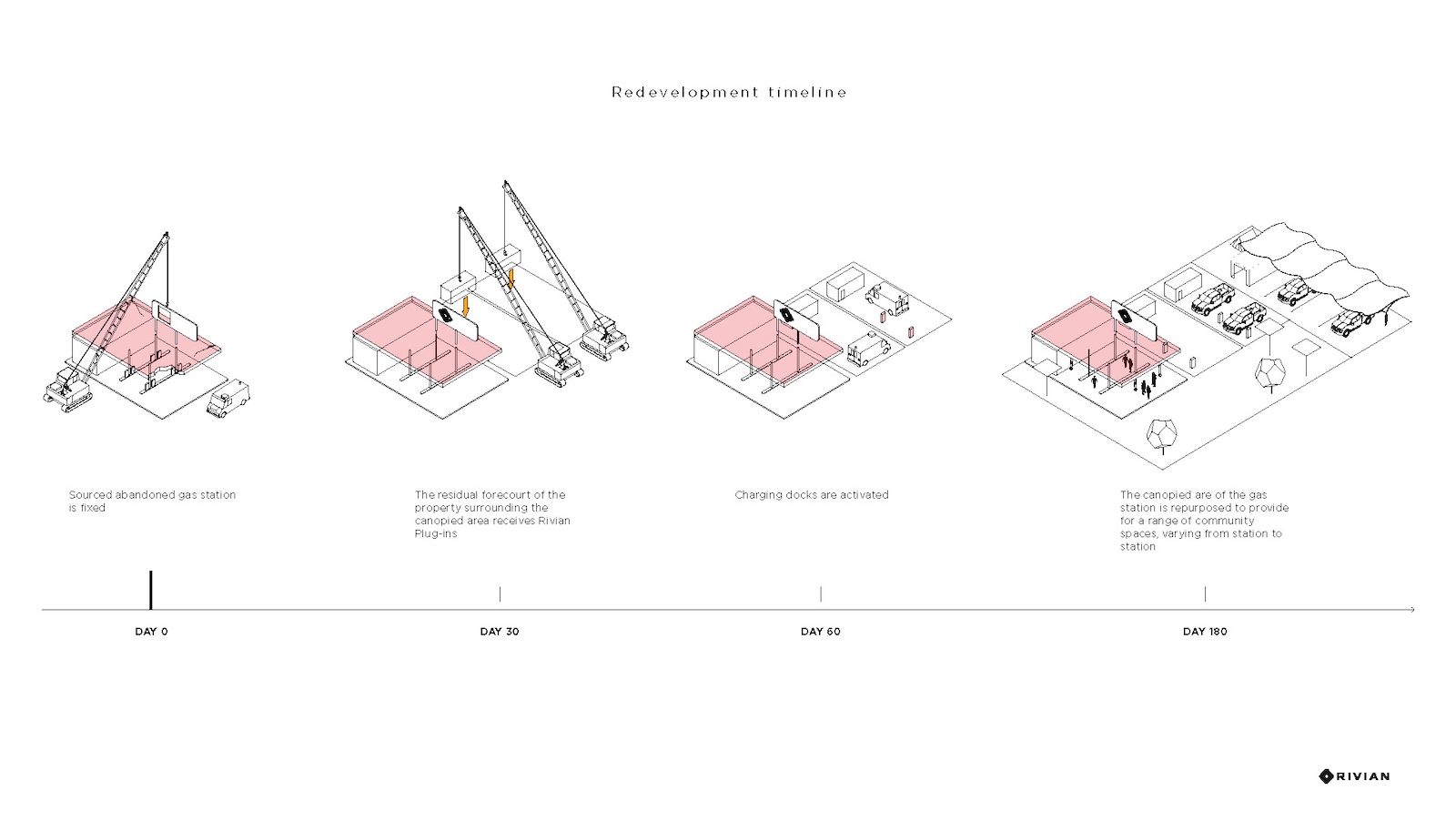 Redevelopment timeline

Sourced abandoned gas station is fixed

The residual forecourt of the property surrounding the canopied area receives Rivian Plug-ins

Charging docks are activated

The canopied are of the gas station is repurposed to provide for a range of community spaces, varying from station to station

DAY 0

DAY 30

DAY 60

DAY 180

RIVIAN